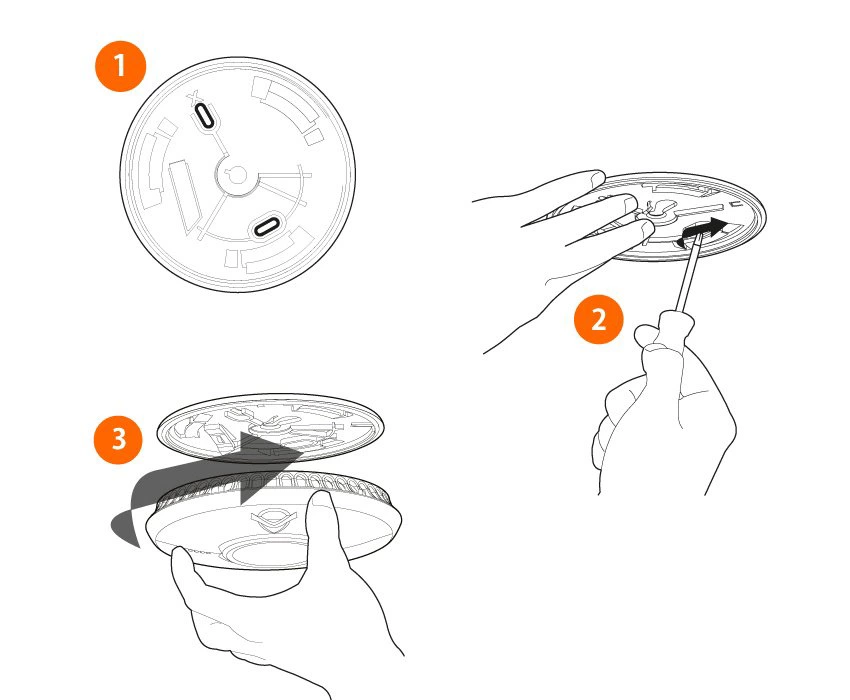 1

2

3